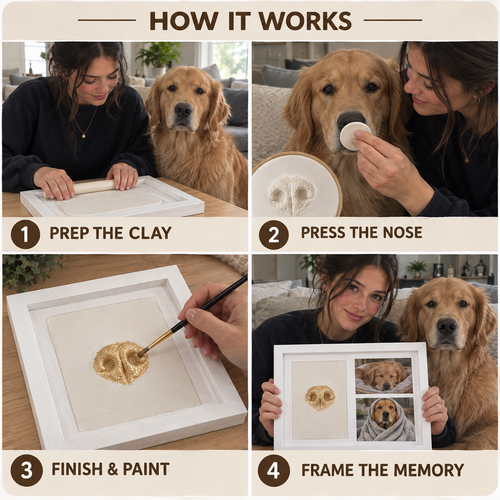 HOW IT WORKS

1 PREP THE CLAY

2 PRESS THE NOSE

3 FINISH & PAINT

4 FRAME THE MEMORY